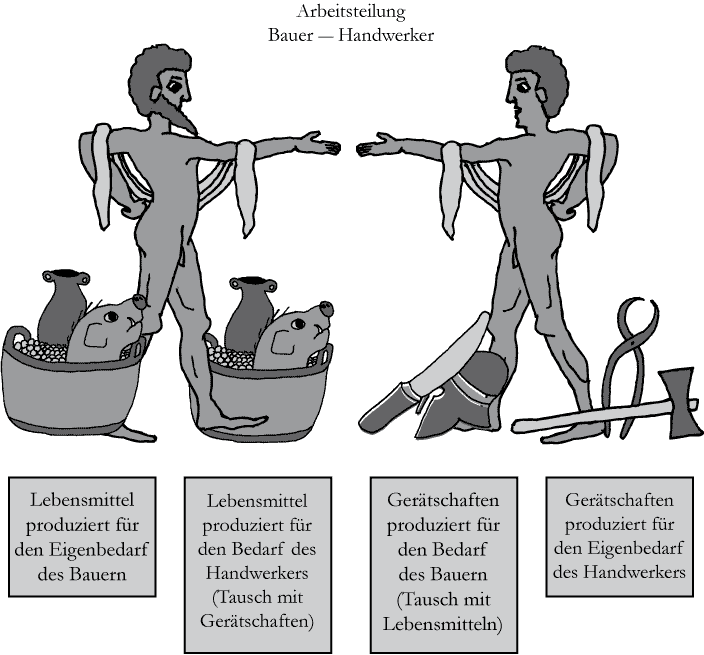 Arbeitsteilung
Bauer — Handwerker

Lebensmittel produziert für den Eigenbedarf des Bauern

Lebensmittel produziert für den Bedarf des Handwerkers (Tausch mit Gerätschaften)

Gerätschaften produziert für den Bedarf des Bauern (Tausch mit Lebensmitteln)

Gerätschaften produziert für den Eigenbedarf des Handwerkers